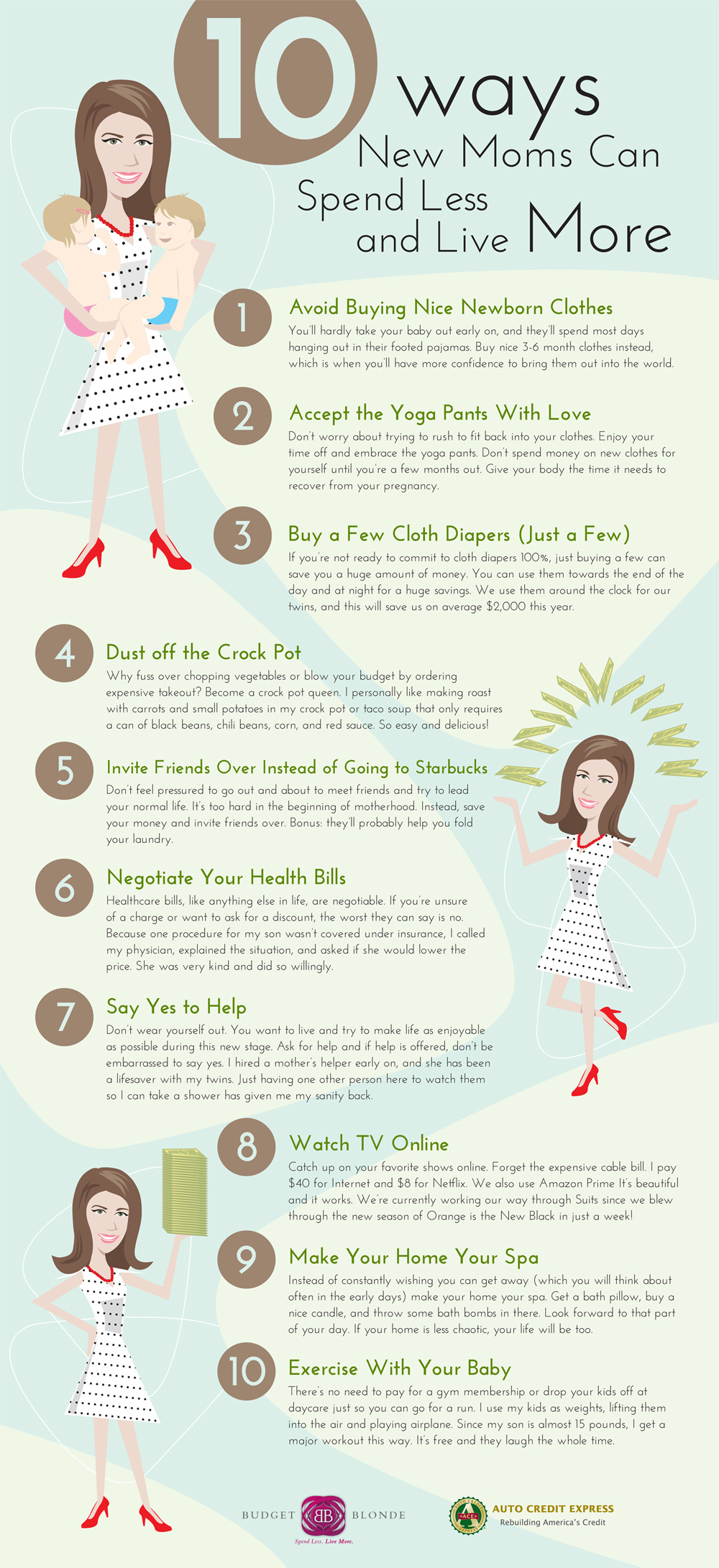 10 ways New Moms Can Spend Less and Live More

1 Avoid Buying Nice Newborn Clothes
You'll hardly take your baby out early on, and they'll spend most days hanging out in their footed pajamas. Buy nice 3-6 month clothes instead, which is when you'll have more confidence to bring them out into the world.

2 Accept the Yoga Pants With Love
Don't worry about trying to rush to fit back into your clothes. Enjoy your time off and embrace the yoga pants. Don't spend money on new clothes for yourself until you're a few months out. Give your body the time it needs to recover from your pregnancy.

3 Buy a Few Cloth Diapers (Just a Few)
If you're not ready to commit to cloth diapers 100%, just buying a few can save you a huge amount of money. You can use them towards the end of the day and at night for a huge savings. We use them around the clock for our twins, and this will save us on average $2,000 this year.

4 Dust off the Crock Pot
Why fuss over chopping vegetables or blow your budget by ordering expensive takeout? Become a crock pot queen. I personally like making roast with carrots and small potatoes in my crock pot or taco soup that only requires a can of black beans, chili beans, corn, and red sauce. So easy and delicious!

5 Invite Friends Over Instead of Going to Starbucks
Don't feel pressured to go out and about to meet friends and try to lead your normal life. It's too hard in the beginning of motherhood. Instead, save your money and invite friends over. Bonus: they'll probably help you fold your laundry.

6 Negotiate Your Health Bills
Healthcare bills, like anything else in life, are negotiable. If you're unsure of a charge or want to ask for a discount, the worst they can say is no. Because one procedure for my son wasn't covered under insurance, I called my physician, explained the situation, and asked if she would lower the price. She was very kind and did so willingly.

7 Say Yes to Help
Don't wear yourself out. You want to live and try to make life as enjoyable as possible during this new stage. Ask for help and if help is offered, don't be embarrassed to say yes. I hired a mother's helper early on, and she has been a lifesaver with my twins. Just having one other person here to watch them so I can take a shower has given me my sanity back.

8 Watch TV Online
Catch up on your favorite shows online. Forget the expensive cable bill. I pay $40 for Internet and $8 for Netflix. We also use Amazon Prime It's beautiful and it works. We're currently working our way through Suits since we blew through the new season of Orange is the New Black in just a week!

9 Make Your Home Your Spa
Instead of constantly wishing you can get away (which you will think about often in the early days) make your home your spa. Get a bath pillow, buy a nice candle, and throw some bath bombs in there. Look forward to that part of your day. If your home is less chaotic, your life will be too.

10 Exercise With Your Baby
There's no need to pay for a gym membership or drop your kids off at daycare just so you can go for a run. I use my kids as weights, lifting them into the air and playing airplane. Since my son is almost 15 pounds, I get a major workout this way. It's free and they laugh the whole time.

BUDGET BB BLONDE
Spend Less. Live More.

ACE AUTO CREDIT EXPRESS
Rebuilding America's Credit